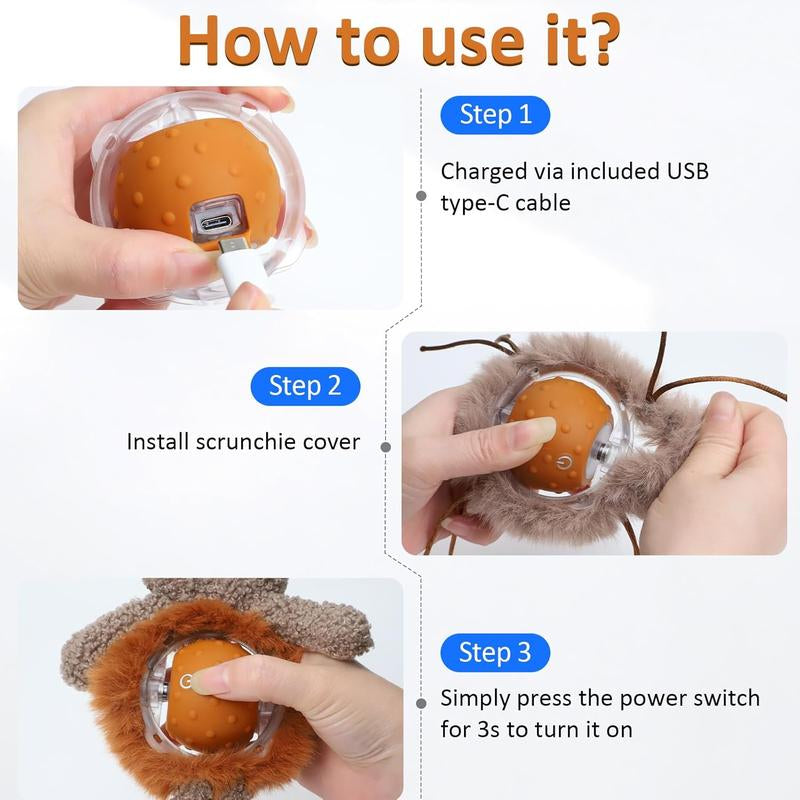 How to use it?

Step 1

Charged via included USB type-C cable

Step 2

Install scrunchie cover

Step 3

Simply press the power switch for 3s to turn it on