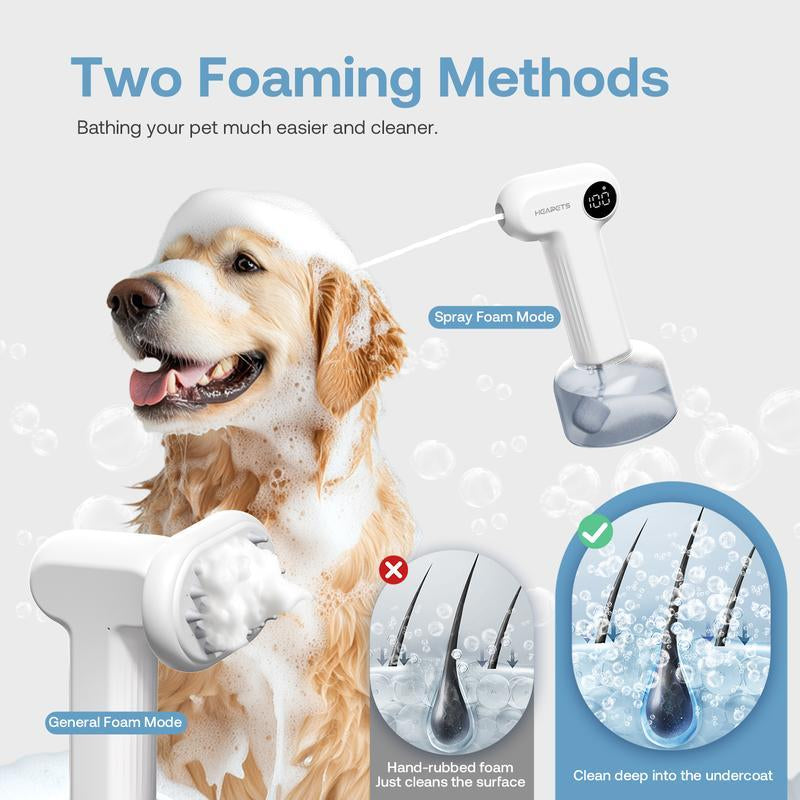 Two Foaming Methods

Bathing your pet much easier and cleaner.

HEAPETS

100

Spray Foam Mode

General Foam Mode

Hand-rubbed foam
Just cleans the surface

Clean deep into the undercoat