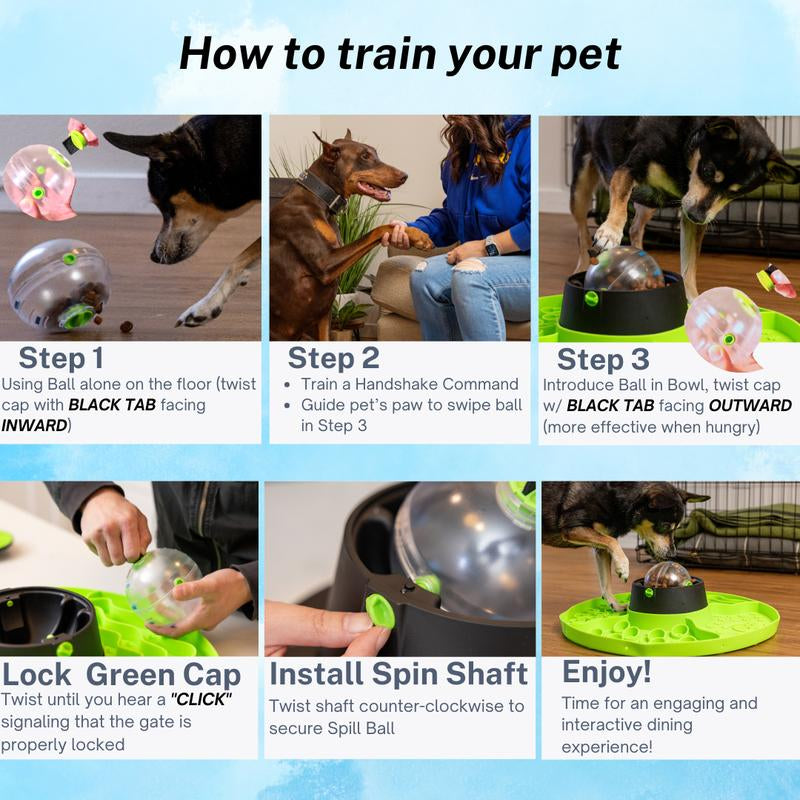 How to train your pet

Step 1
Using Ball alone on the floor (twist cap with BLACK TAB facing INWARD)

Step 2
• Train a Handshake Command
• Guide pet's paw to swipe ball in Step 3

Step 3
Introduce Ball in Bowl, twist cap w/ BLACK TAB facing OUTWARD (more effective when hungry)

Lock Green Cap
Twist until you hear a "CLICK" signaling that the gate is properly locked

Install Spin Shaft
Twist shaft counter-clockwise to secure Spill Ball

Enjoy!
Time for an engaging and interactive dining experience!