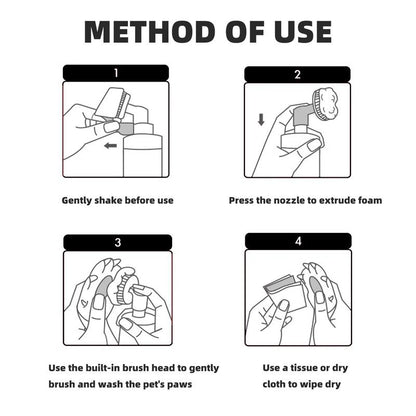 METHOD OF USE

1

Gently shake before use

2

Press the nozzle to extrude foam

3

Use the built-in brush head to gently brush and wash the pet's paws

4

Use a tissue or dry cloth to wipe dry