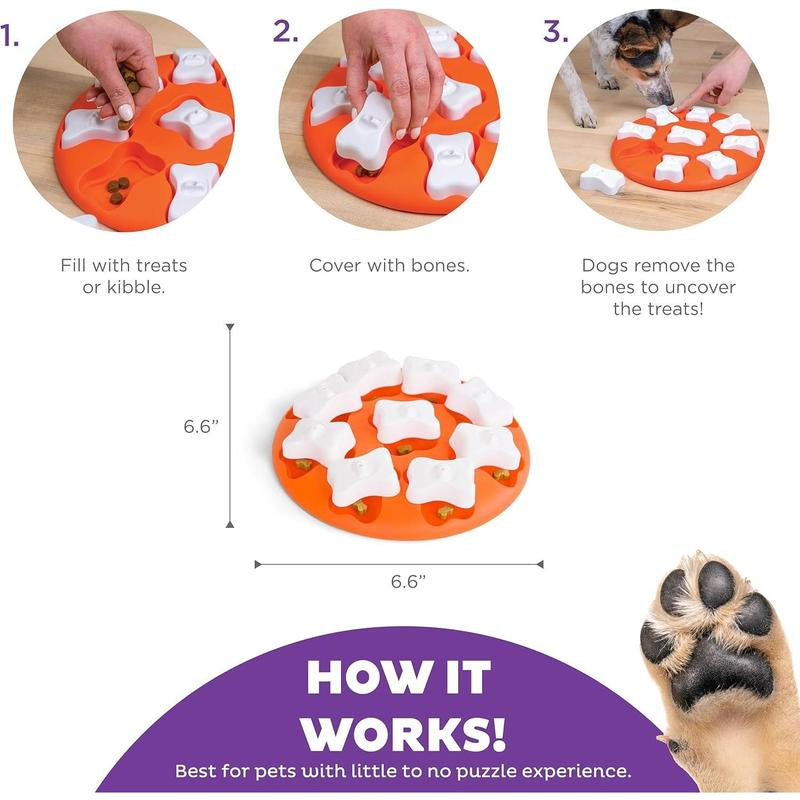 1.

Fill with treats or kibble.

2.

Cover with bones.

3.

Dogs remove the bones to uncover the treats!

6.6”

6.6”

HOW IT WORKS!

Best for pets with little to no puzzle experience.