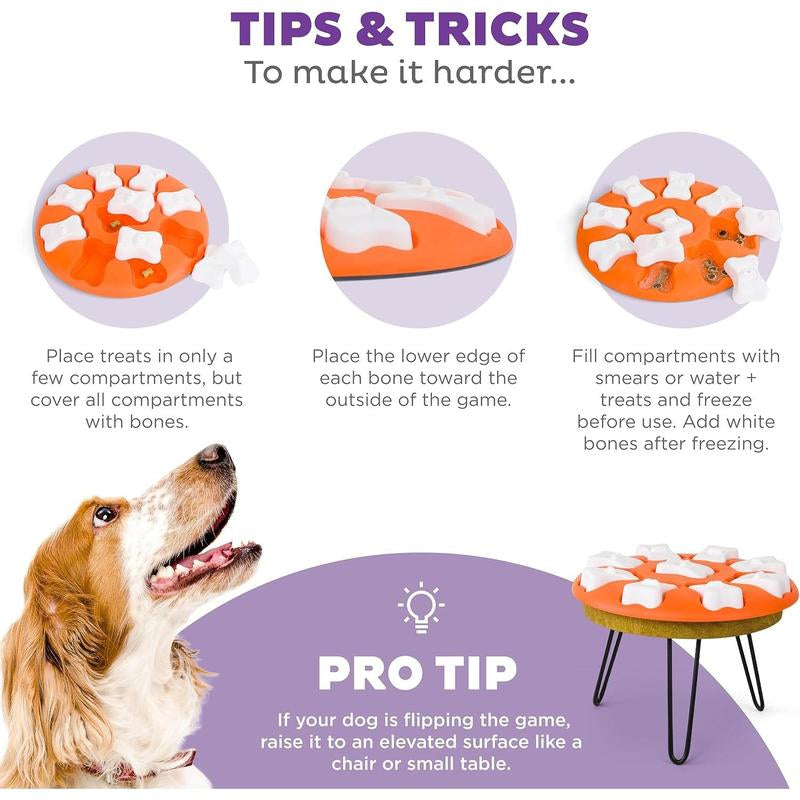 TIPS & TRICKS
To make it harder...

Place treats in only a few compartments, but cover all compartments with bones.

Place the lower edge of each bone toward the outside of the game.

Fill compartments with smears or water + treats and freeze before use. Add white bones after freezing.

PRO TIP

If your dog is flipping the game, raise it to an elevated surface like a chair or small table.